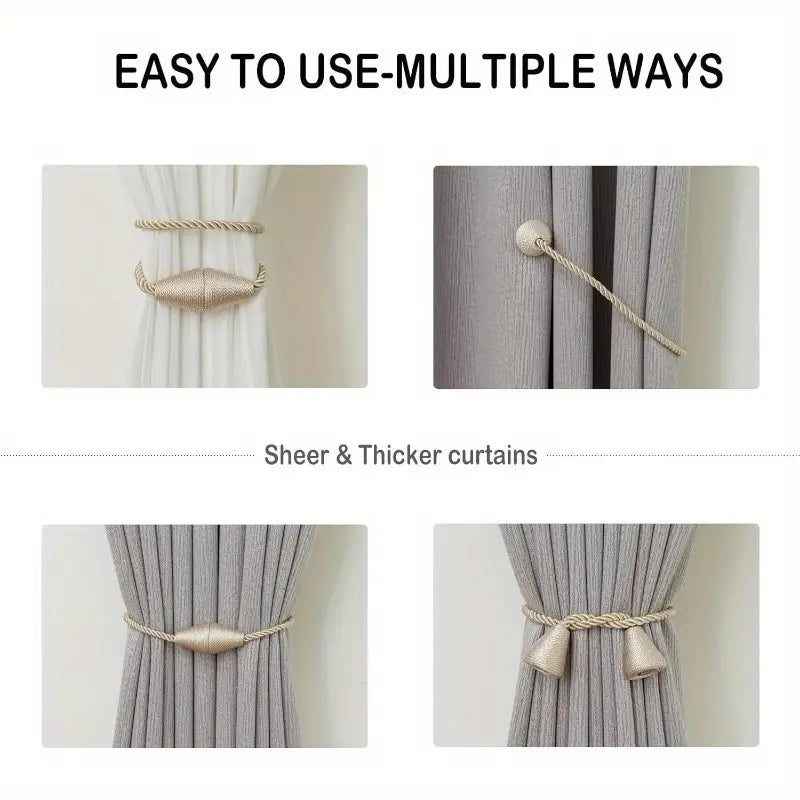 EASY TO USE-MULTIPLE WAYS

Sheer & Thicker curtains