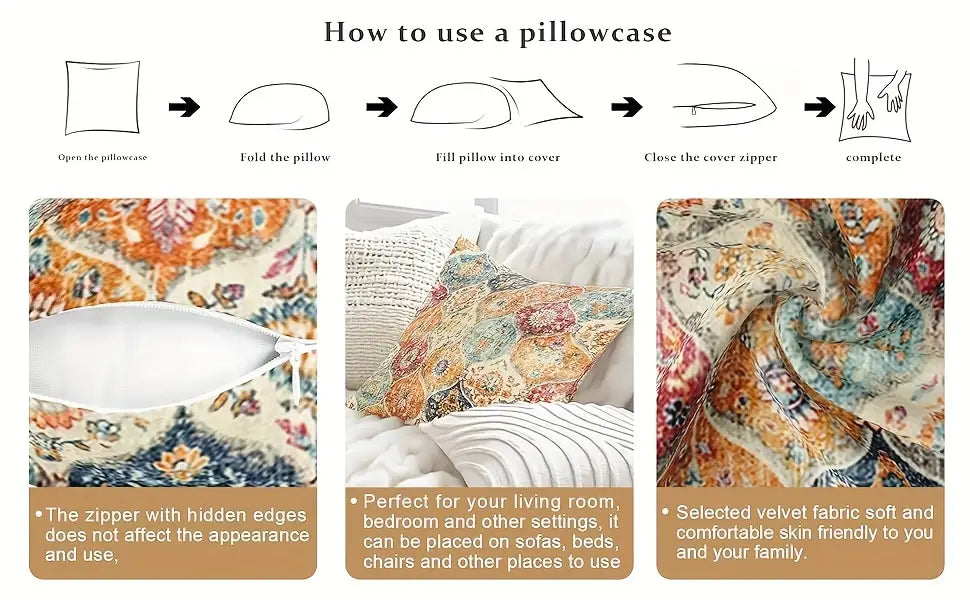 How to use a pillowcase

Open the pillowcase

Fold the pillow

Fill pillow into cover

Close the cover zipper

complete

• The zipper with hidden edges does not affect the appearance and use,

• Perfect for your living room, bedroom and other settings, it can be placed on sofas, beds, chairs and other places to use

• Selected velvet fabric soft and comfortable skin friendly to you and your family.